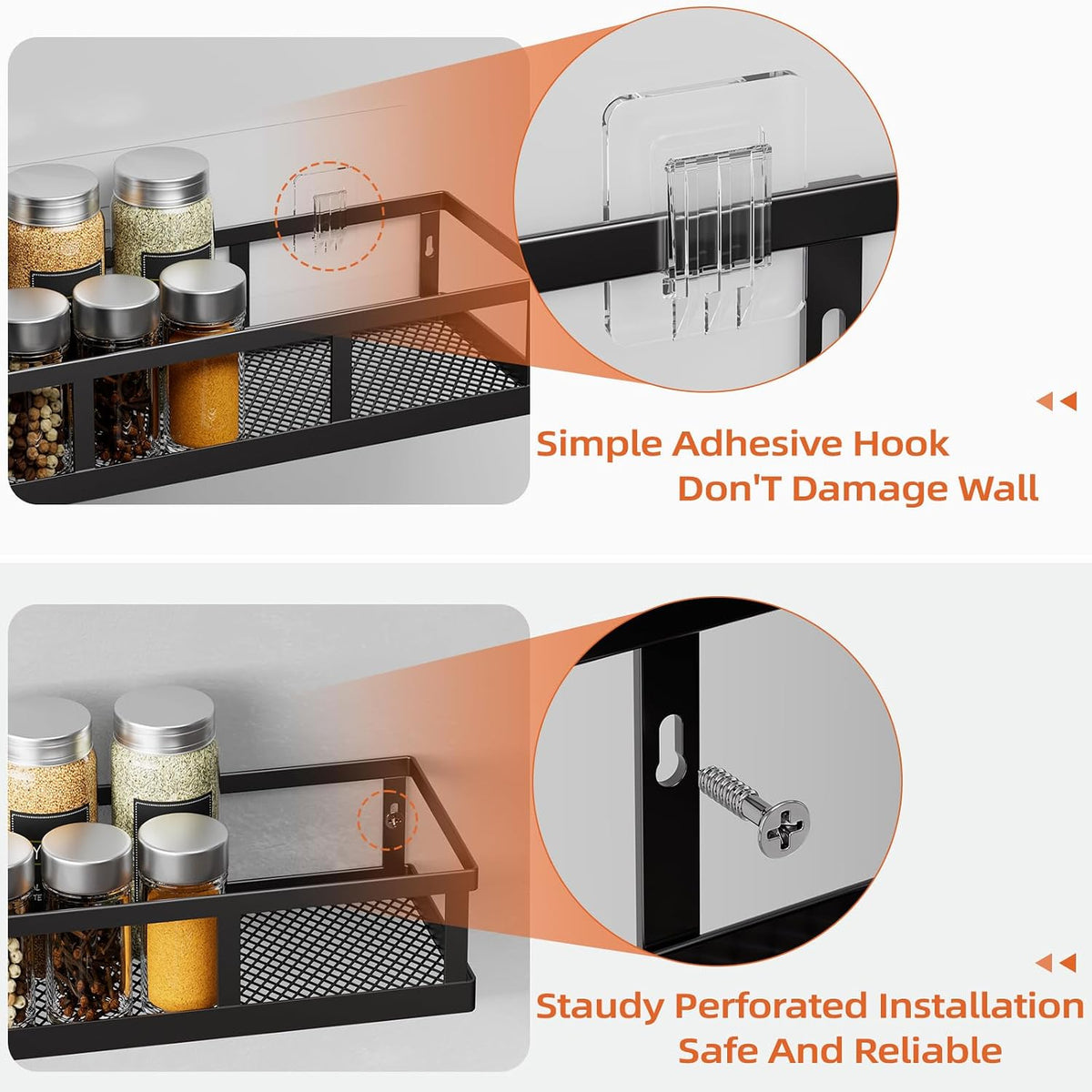 Simple Adhesive Hook
Don'T Damage Wall

Staudy Perforated Installation
Safe And Reliable